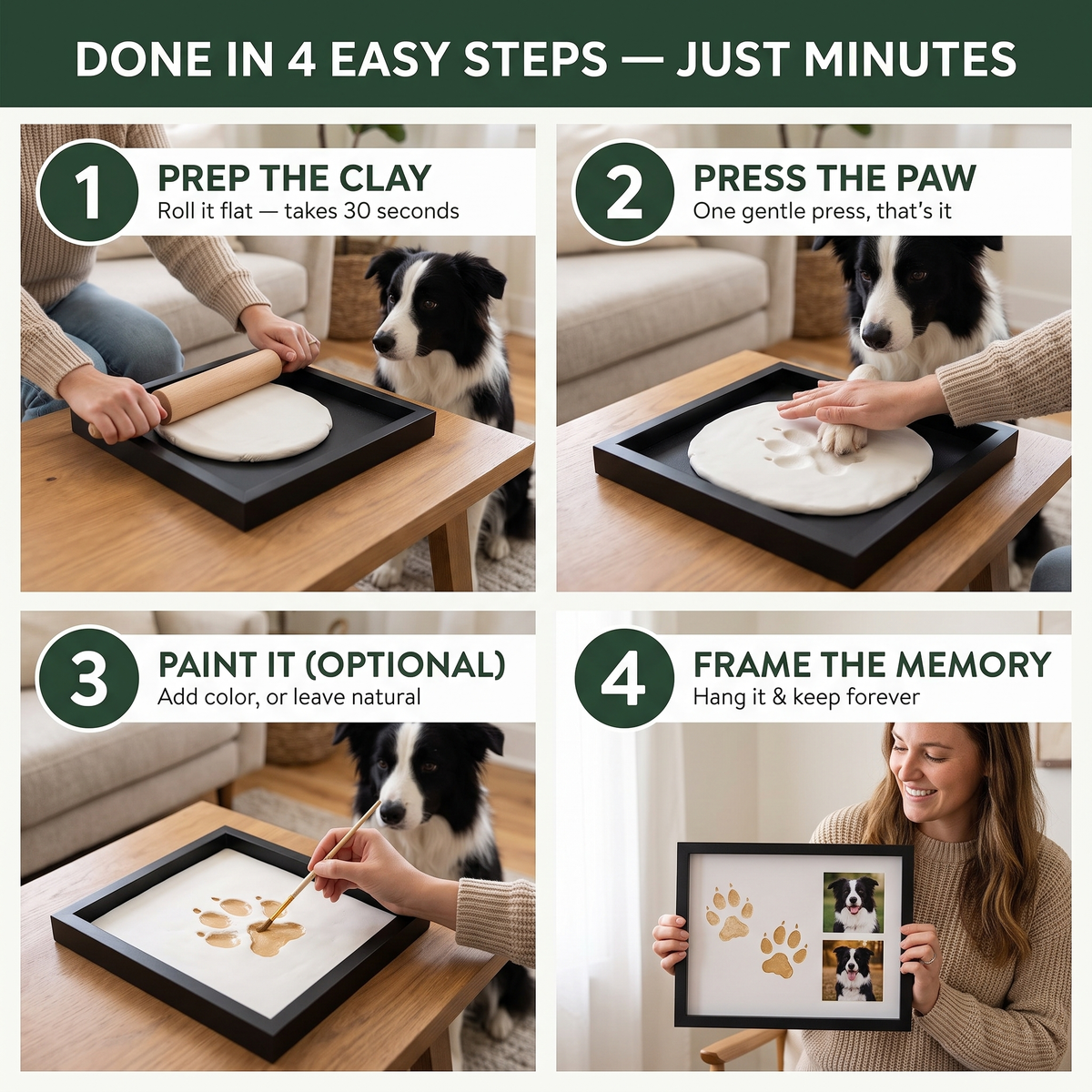 DONE IN 4 EASY STEPS — JUST MINUTES

1

PREP THE CLAY

Roll it flat — takes 30 seconds

2

PRESS THE PAW

One gentle press, that's it

3

PAINT IT (OPTIONAL)

Add color, or leave natural

4

FRAME THE MEMORY

Hang it & keep forever